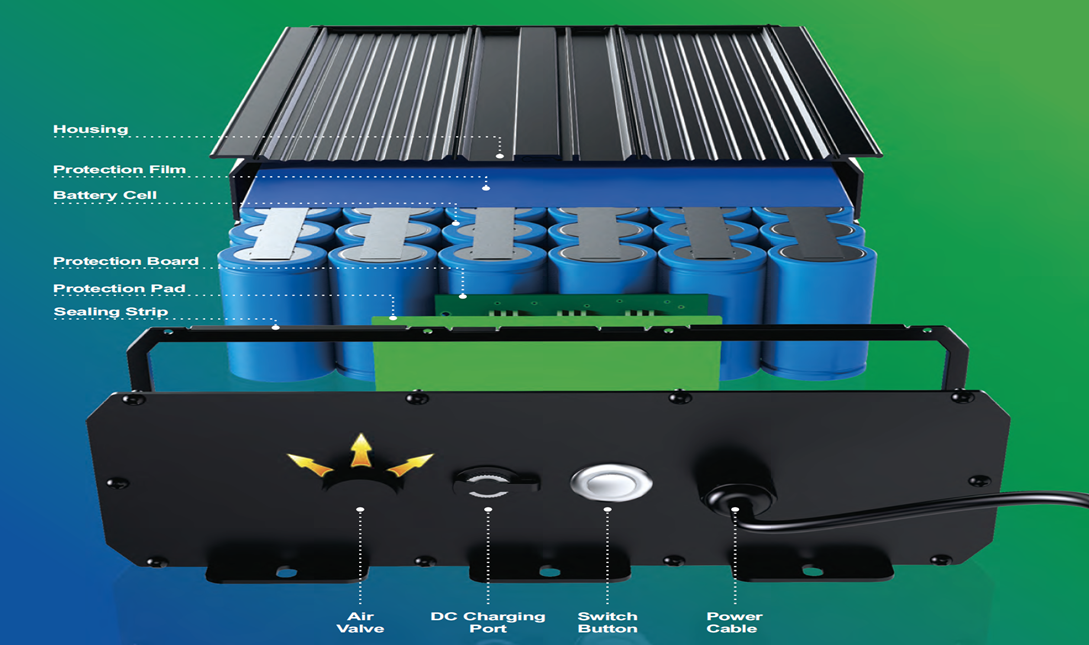 Housing
Protection Film
Battery Cell
Protection Board
Protection Pad
Sealing Strip

Air Valve
DC Charging Port
Switch Button
Power Cable